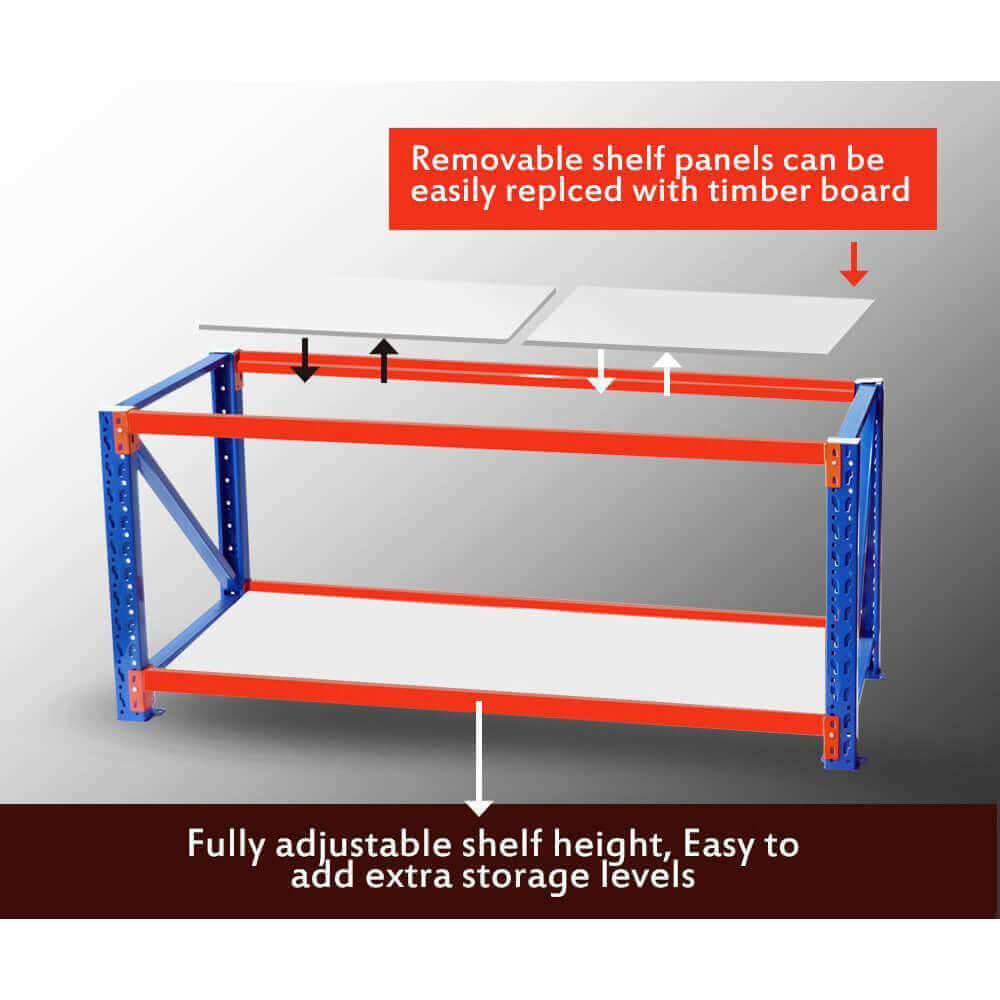 Removable shelf panels can be easily replced with timber board

Fully adjustable shelf height, Easy to add extra storage levels